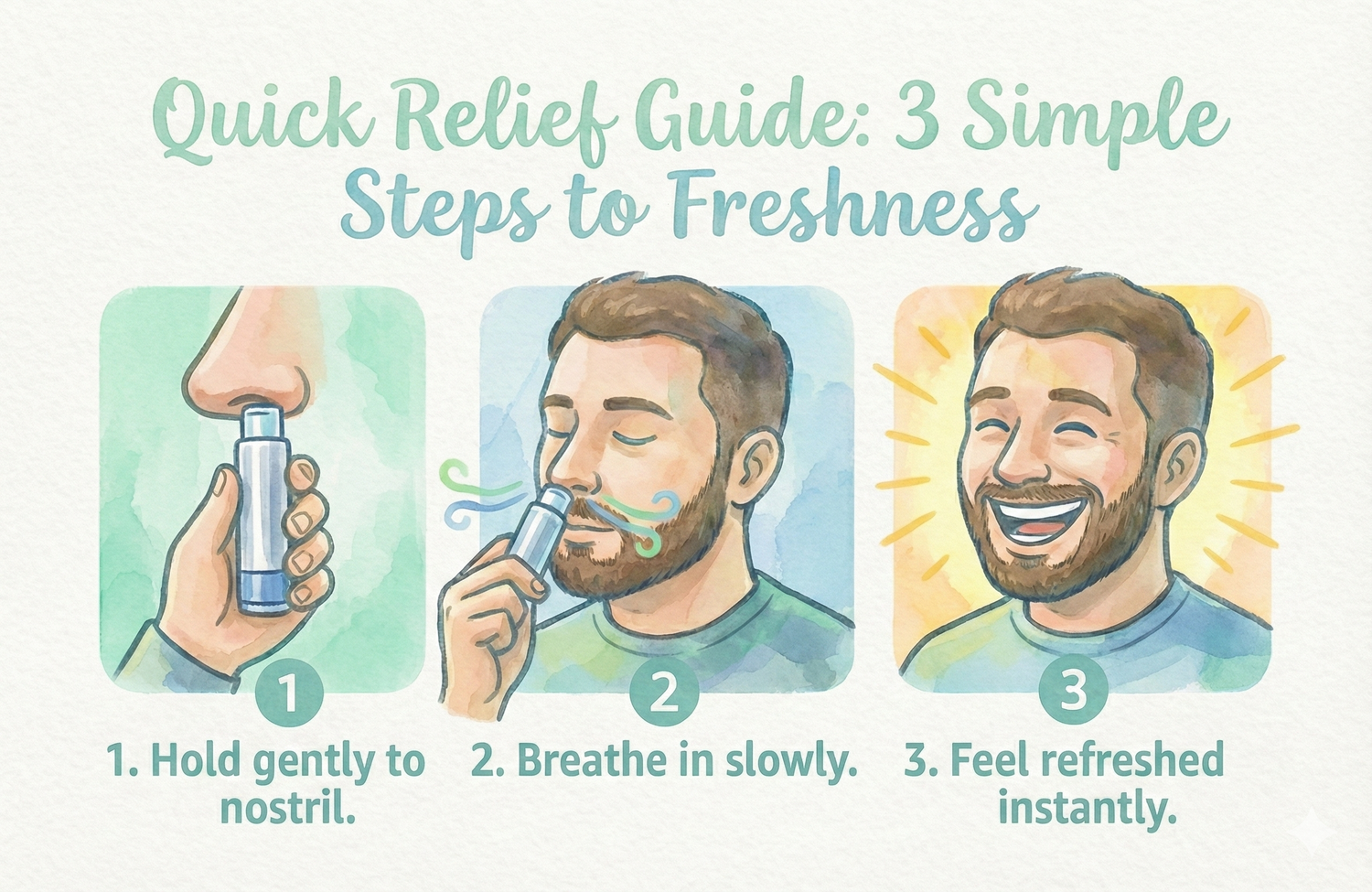 Quick Relief Guide: 3 Simple Steps to Freshness

1

1. Hold gently to nostril.

2

2. Breathe in slowly.

3

3. Feel refreshed instantly.